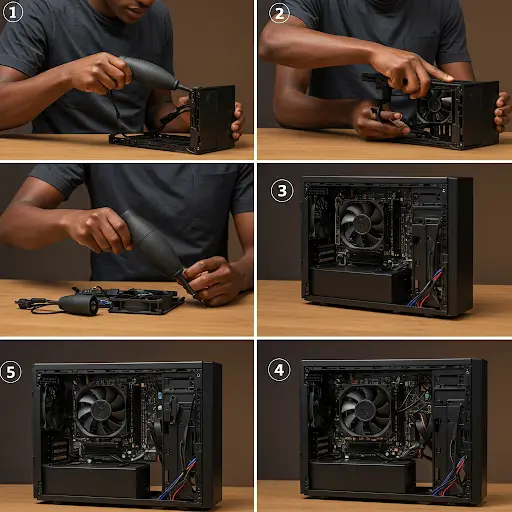 1

2

3

5

4