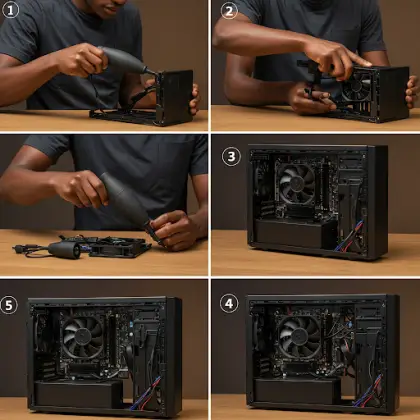 1

2

3

5

4